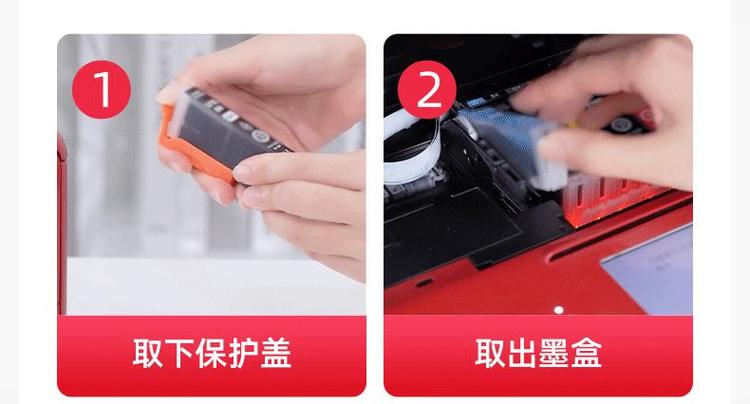 1

取下保护盖

2

取出墨盒