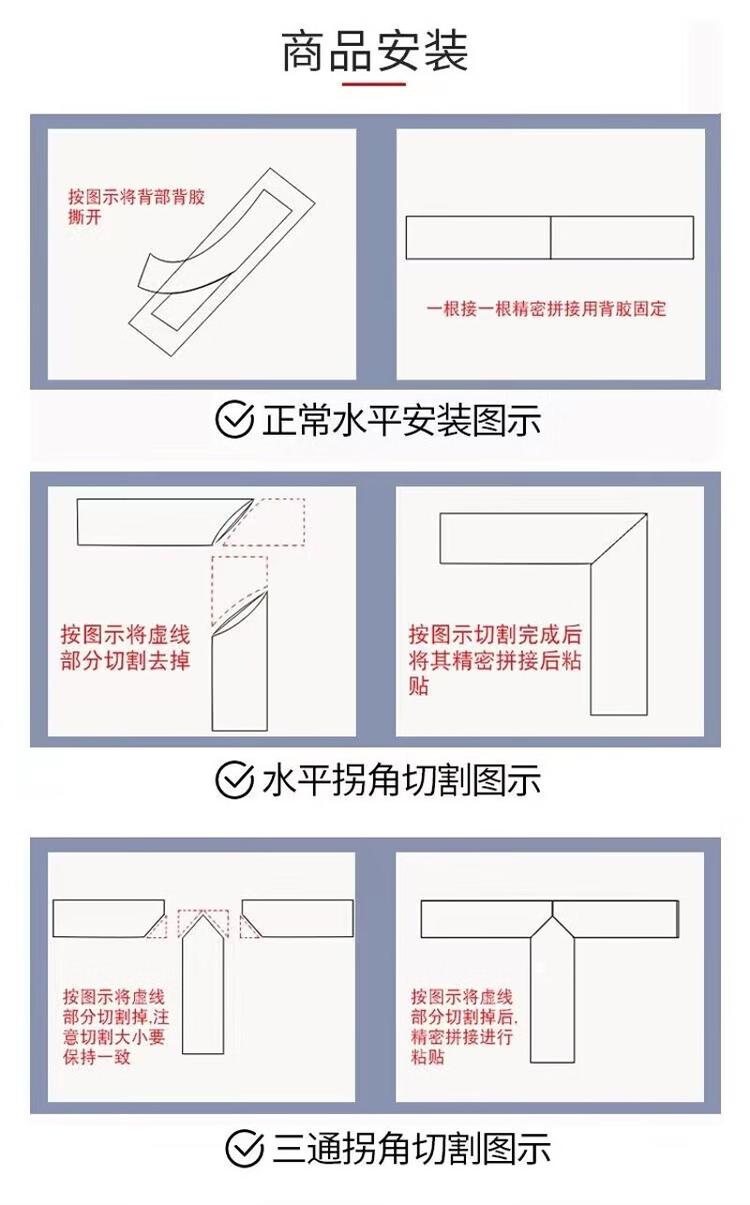 商品安装

按图示将背部背胶撕开

一根接一根精密拼接用背胶固定

正常水平安装图示

按图示将虚线部分切割去掉

按图示切割完成后将其精密拼接后粘贴

水平拐角切割图示

按图示将虚线部分切割掉,注意切割大小要保持一致

按图示将虚线部分切割掉后,精密拼接进行粘贴

三通拐角切割图示