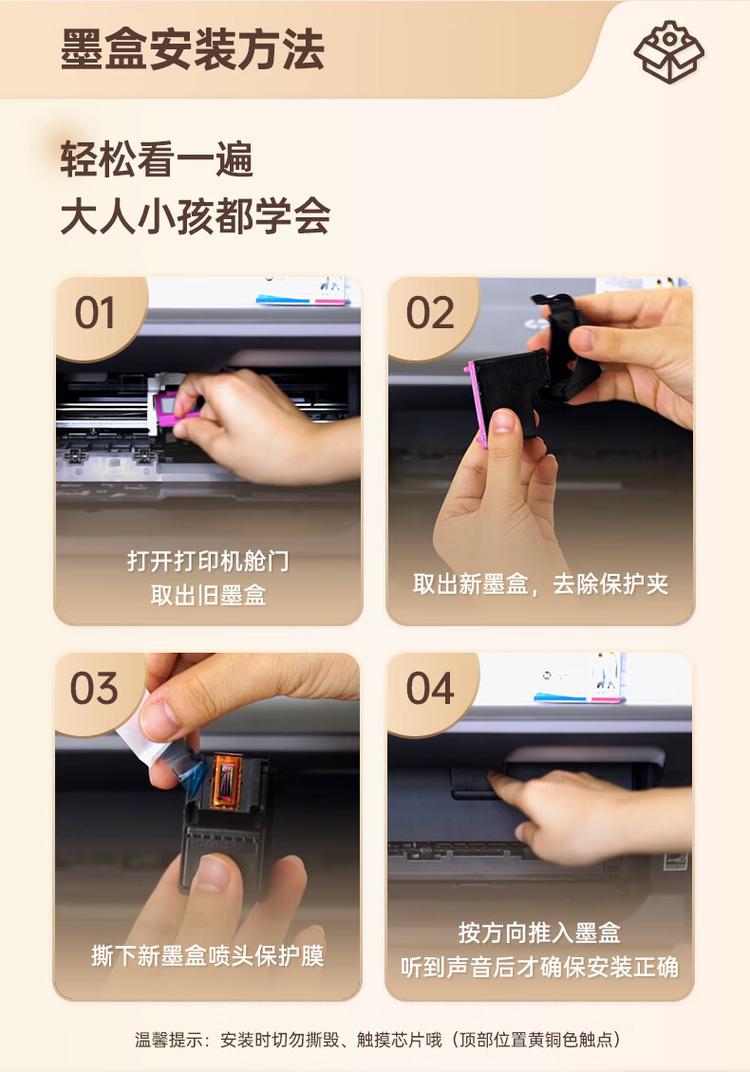 墨盒安装方法

轻松看一遍
大人小孩都学会

01
打开打印机舱门
取出旧墨盒

02
取出新墨盒，去除保护夹

03
撕下新墨盒喷头保护膜

04
按方向推入墨盒
听到声音后才确保安装正确

温馨提示：安装时切勿撕毁、触摸芯片哦（顶部位置黄铜色触点）