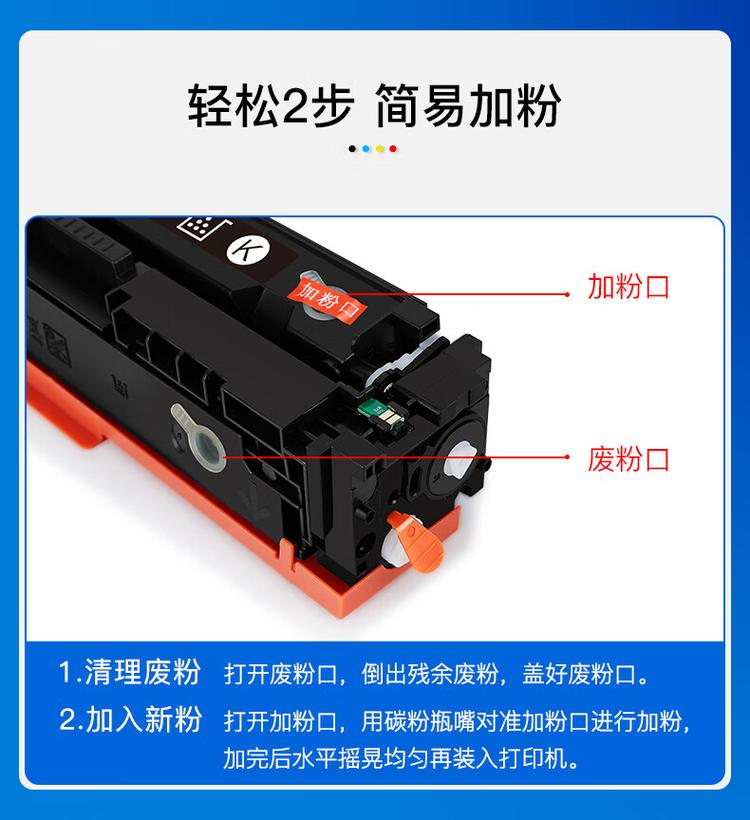 轻松2步 简易加粉

K

加粉口

加粉口

废粉口

1.清理废粉 打开废粉口，倒出残余废粉，盖好废粉口。

2.加入新粉 打开加粉口，用碳粉瓶嘴对准加粉口进行加粉，加完后水平摇晃均匀再装入打印机。