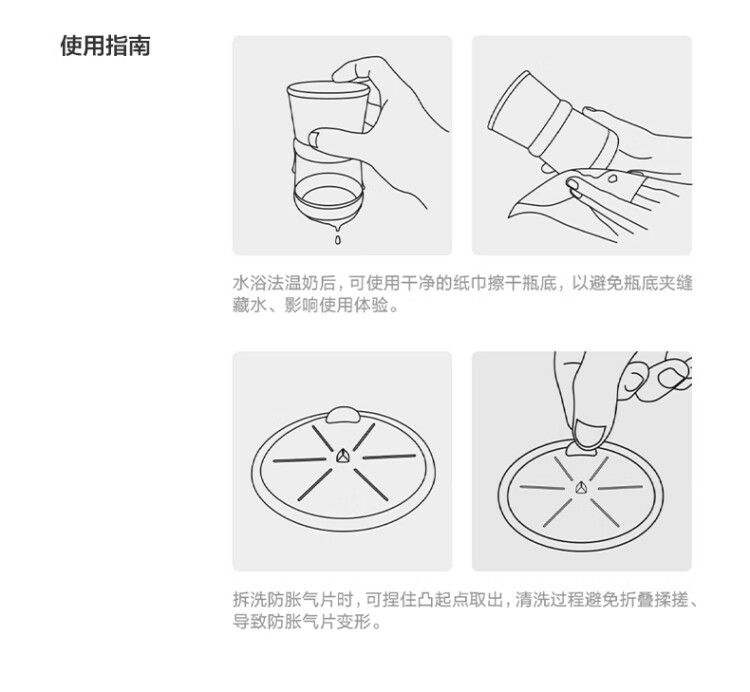 使用指南

水浴法温奶后，可使用干净的纸巾擦干瓶底，以避免瓶底夹缝藏水、影响使用体验。

拆洗防胀气片时，可捏住凸起点取出，清洗过程避免折叠揉搓、导致防胀气片变形。