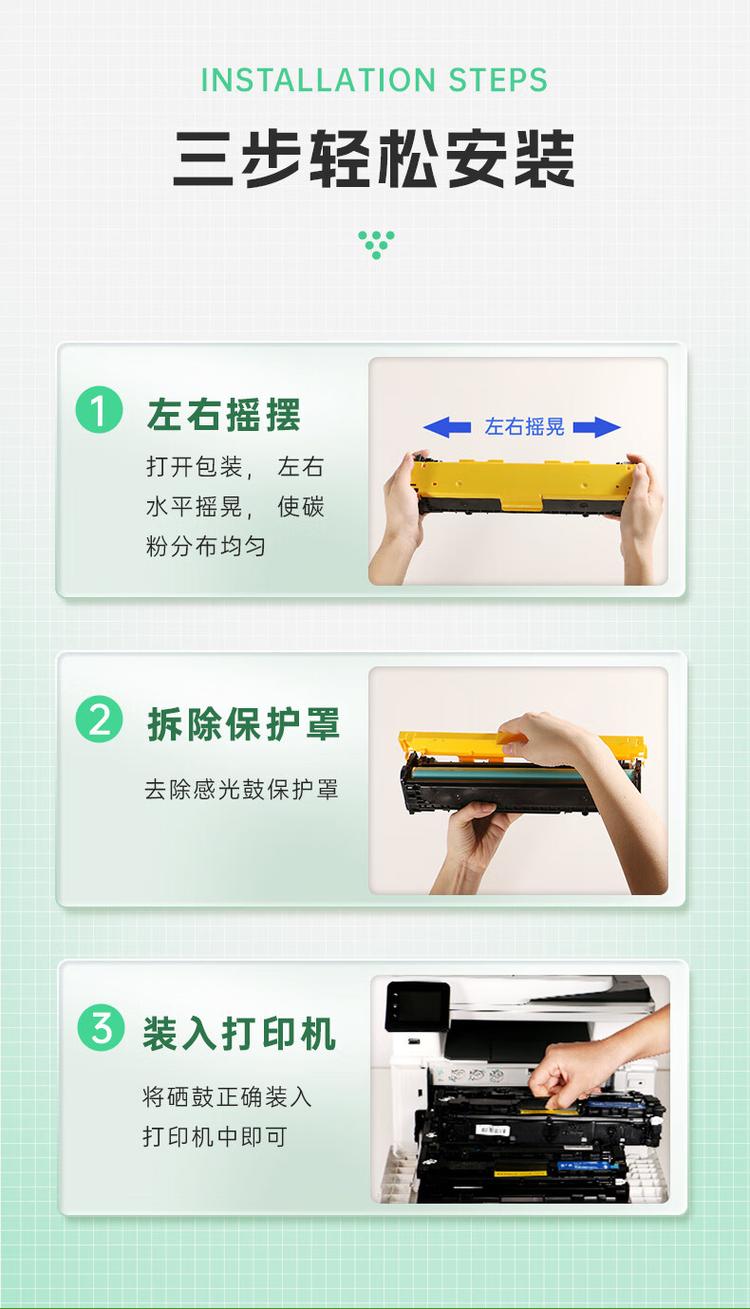 INSTALLATION STEPS

三步轻松安装

1 左右摇摆

打开包装， 左右水平摇晃， 使碳粉分布均匀

左右摇晃

2 拆除保护罩

去除感光鼓保护罩

3 装入打印机

将硒鼓正确装入打印机中即可