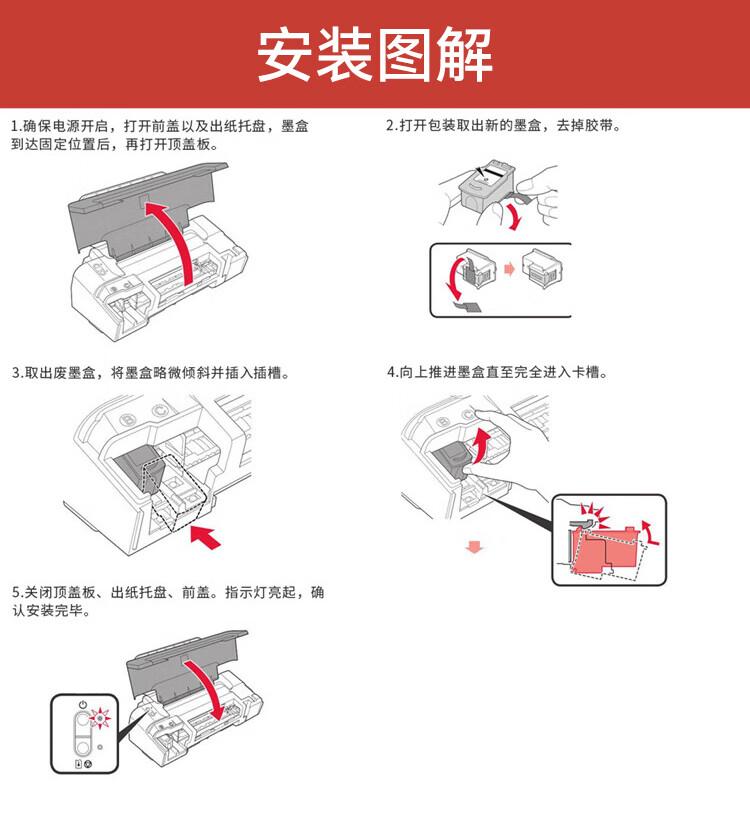 安装图解

1.确保电源开启，打开前盖以及出纸托盘，墨盒到达固定位置后，再打开顶盖板。

2.打开包装取出新的墨盒，去掉胶带。

3.取出废墨盒，将墨盒略微倾斜并插入插槽。

4.向上推进墨盒直至完全进入卡槽。

5.关闭顶盖板、出纸托盘、前盖。指示灯亮起，确认安装完毕。