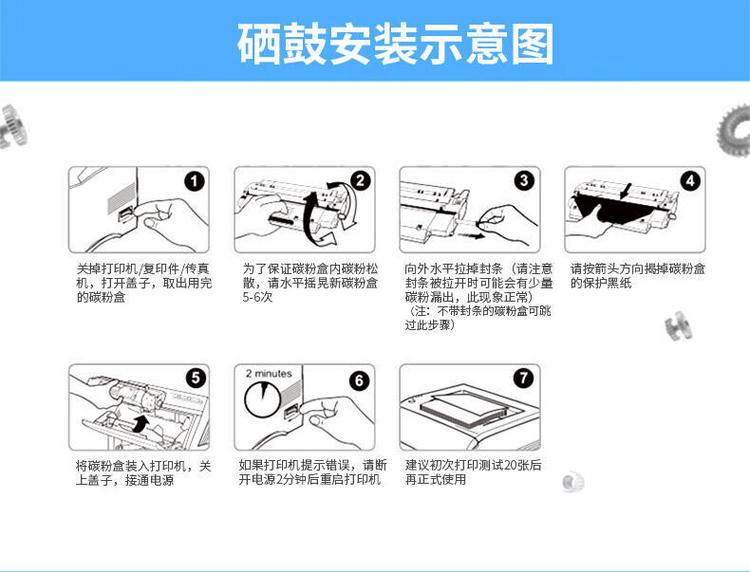 硒鼓安装示意图

1

关掉打印机/复印件/传真机，打开盖子，取出用完的碳粉盒

2

为了保证碳粉盒内碳粉松散，请水平摇晃新碳粉盒5-6次

3

向外水平拉掉封条（请注意封条被拉开时可能会有少量碳粉漏出，此现象正常）
（注：不带封条的碳粉盒可跳过此步骤）

4

请按箭头方向揭掉碳粉盒的保护黑纸

5

将碳粉盒装入打印机，关上盖子，接通电源

2 minutes

6

如果打印机提示错误，请断开电源2分钟后重启打印机

7

建议初次打印测试20张后再正式使用