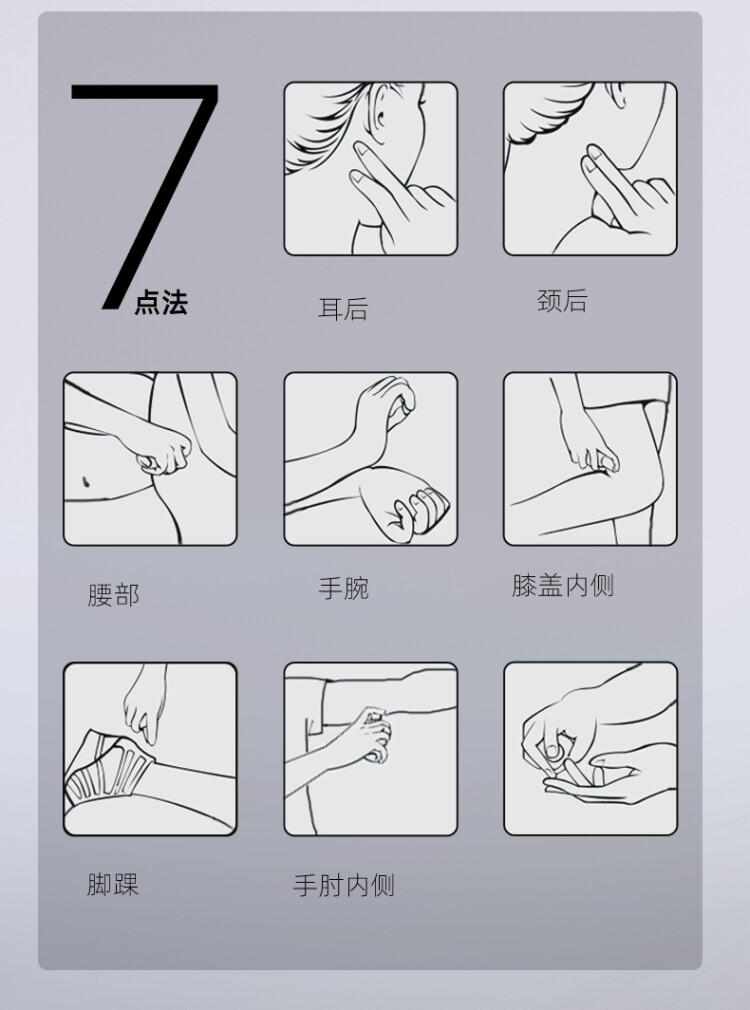 7
点法

耳后

颈后

腰部

手腕

膝盖内侧

脚踝

手肘内侧