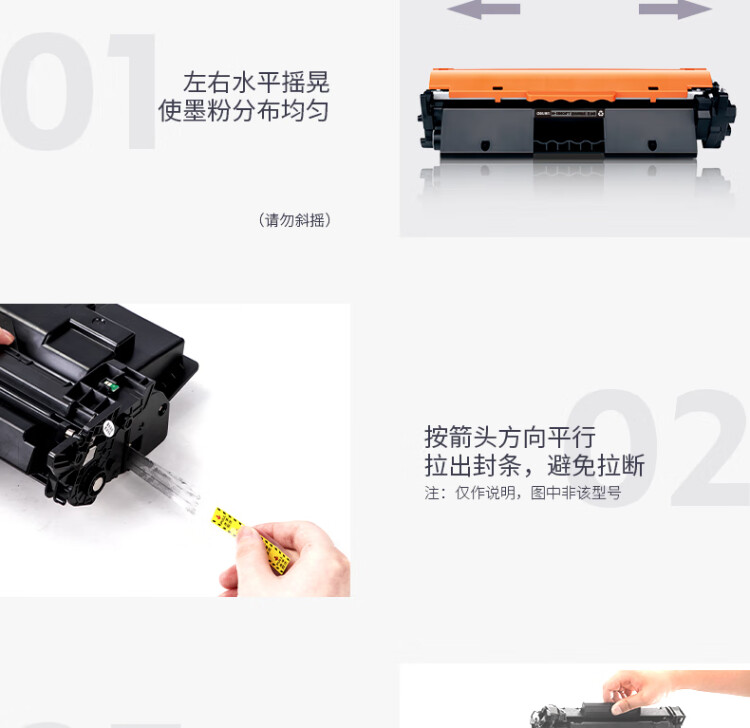 01

左右水平摇晃
使墨粉分布均匀

（请勿斜摇）

02

按箭头方向平行
拉出封条，避免拉断
注：仅作说明，图中非该型号