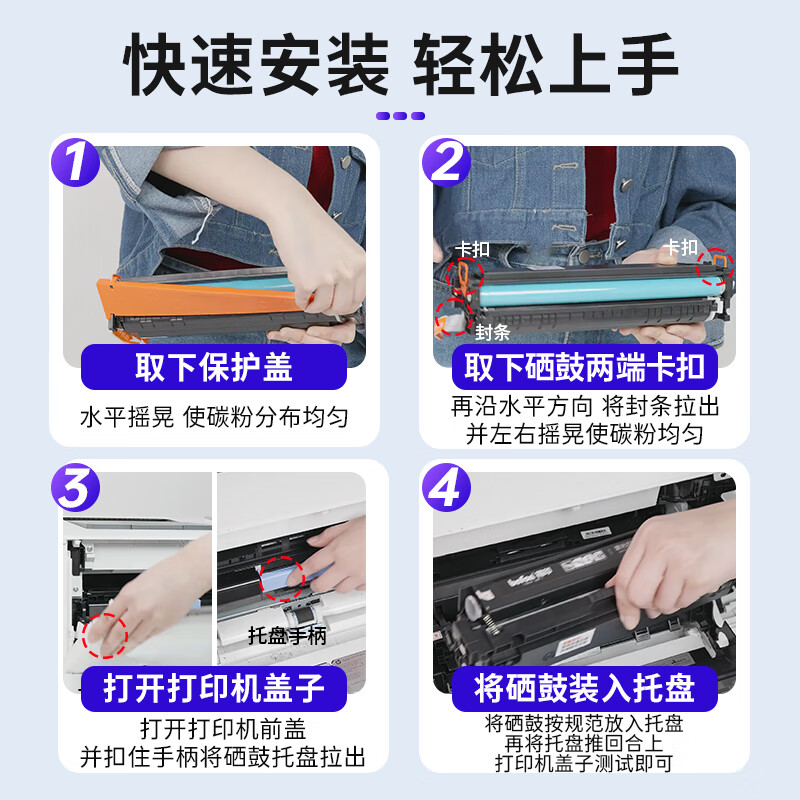 快速安装 轻松上手

1

取下保护盖

水平摇晃 使碳粉分布均匀

2

卡扣

卡扣

封条

取下硒鼓两端卡扣

再沿水平方向 将封条拉出
并左右摇晃使碳粉均匀

3

托盘手柄

打开打印机盖子

打开打印机前盖
并扣住手柄将硒鼓托盘拉出

4

将硒鼓装入托盘

将硒鼓按规范放入托盘
再将托盘推回合上
打印机盖子测试即可