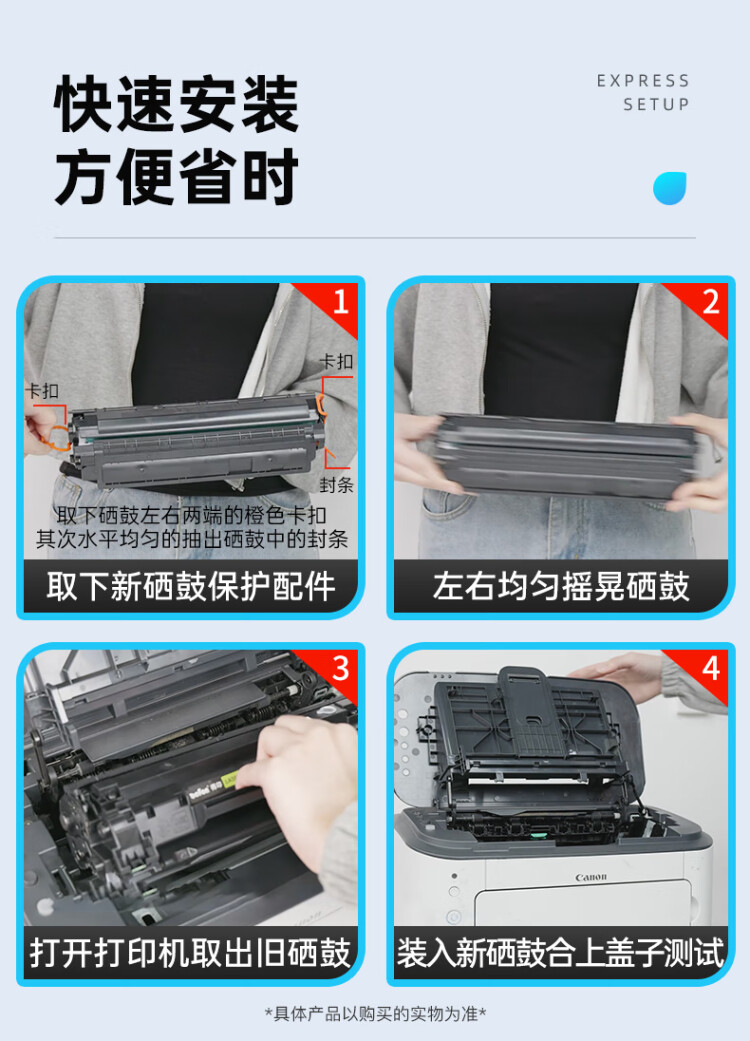 快速安装
方便省时

EXPRESS
SETUP

1
卡扣
卡扣
封条
取下硒鼓左右两端的橙色卡扣
其次水平均匀的抽出硒鼓中的封条
取下新硒鼓保护配件

2
左右均匀摇晃硒鼓

3
打开打印机取出旧硒鼓

4
Canon
装入新硒鼓合上盖子测试

*具体产品以购买的实物为准*