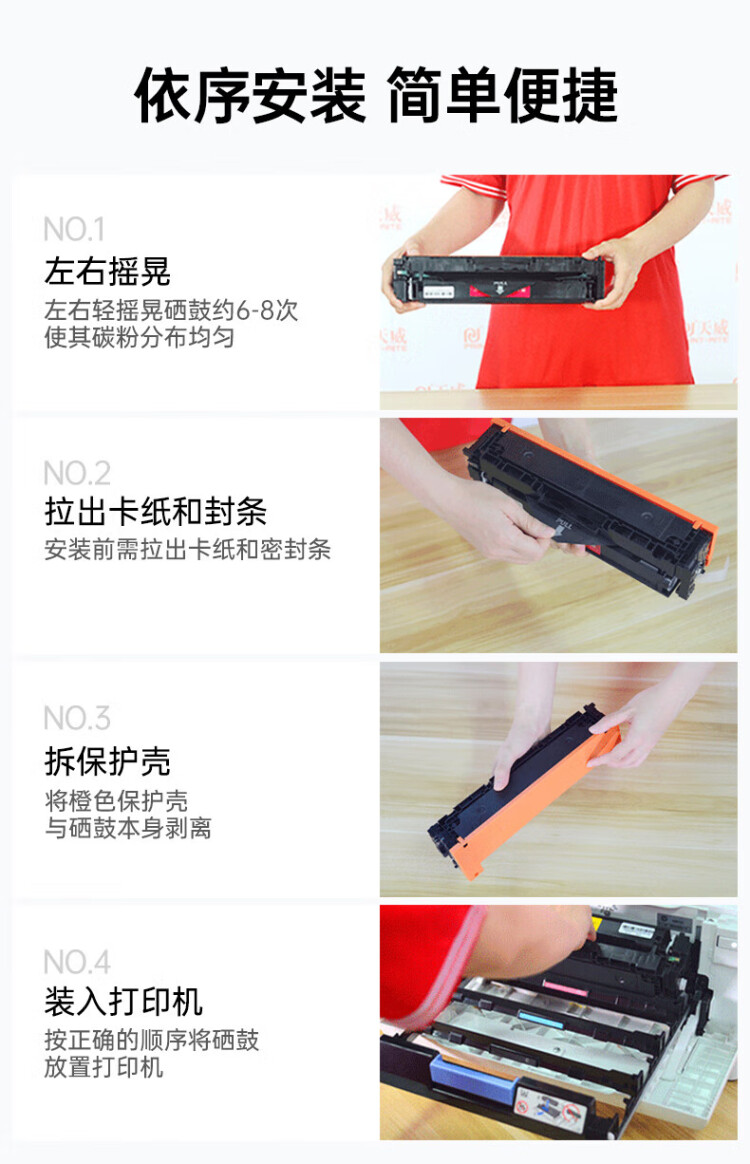 依序安装 简单便捷

NO.1
左右摇晃
左右轻摇晃硒鼓约6-8次
使其碳粉分布均匀

NO.2
拉出卡纸和封条
安装前需拉出卡纸和密封条

NO.3
拆保护壳
将橙色保护壳
与硒鼓本身剥离

NO.4
装入打印机
按正确的顺序将硒鼓
放置打印机