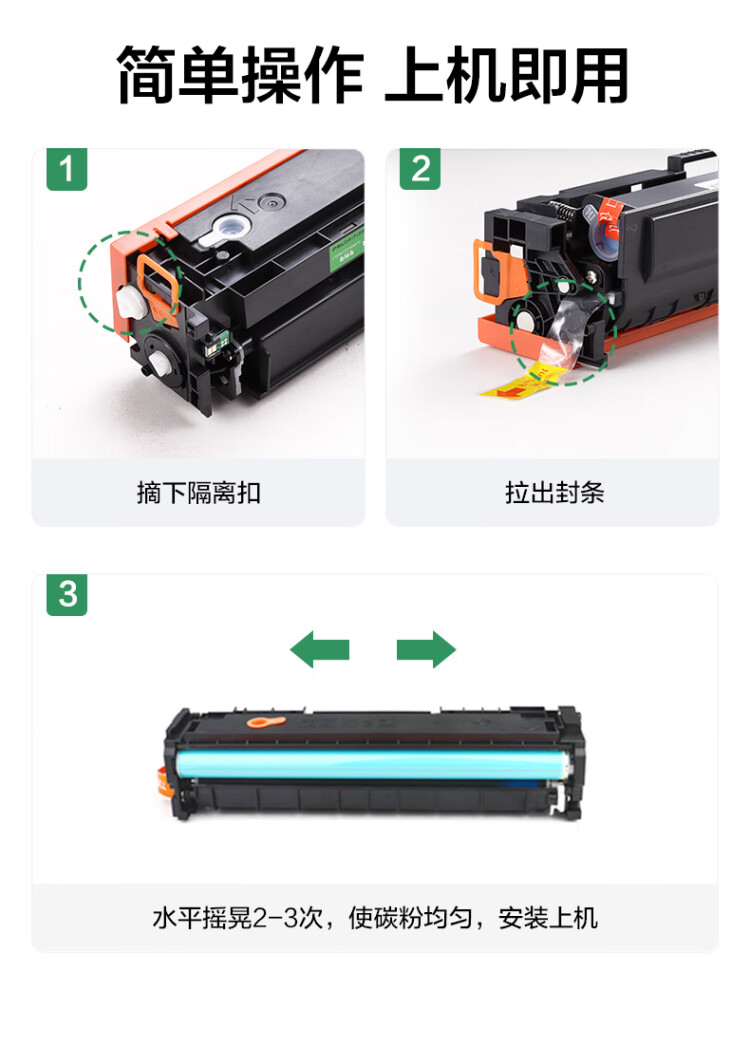 简单操作 上机即用

1

摘下隔离扣

2

拉出封条

3

水平摇晃2-3次，使碳粉均匀，安装上机