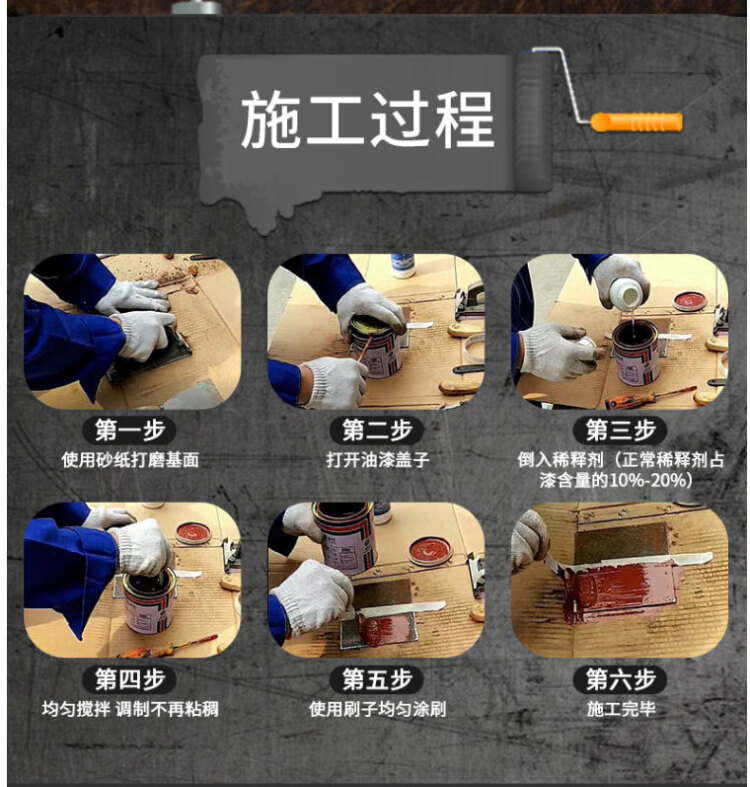 施工过程

第一步
使用砂纸打磨基面

第二步
打开油漆盖子

第三步
倒入稀释剂（正常稀释剂占漆含量的10%-20%）

第四步
均匀搅拌 调制不再粘稠

第五步
使用刷子均匀涂刷

第六步
施工完毕