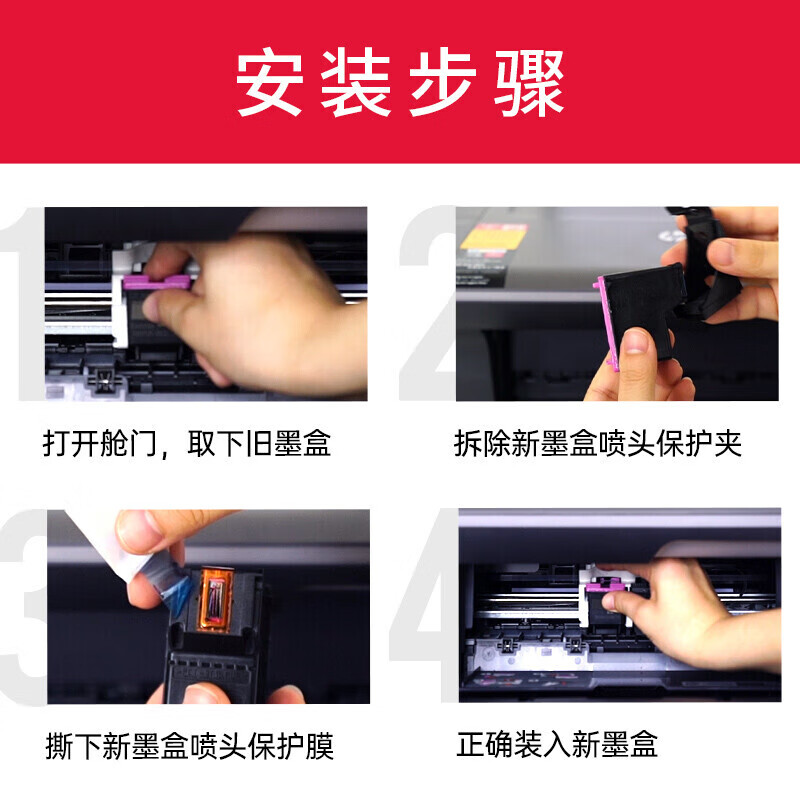 安装步骤

1

打开舱门，取下旧墨盒

2

拆除新墨盒喷头保护夹

3

撕下新墨盒喷头保护膜

4

正确装入新墨盒