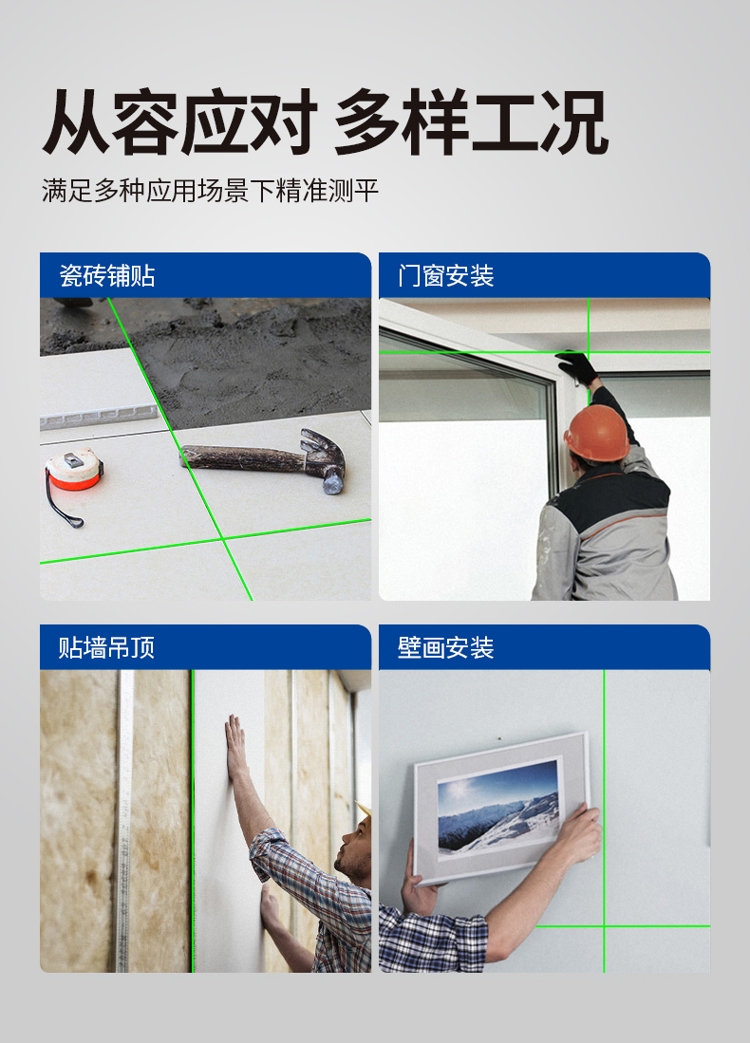 从容应对 多样工况

满足多种应用场景下精准测平

瓷砖铺贴

门窗安装

贴墙吊顶

壁画安装