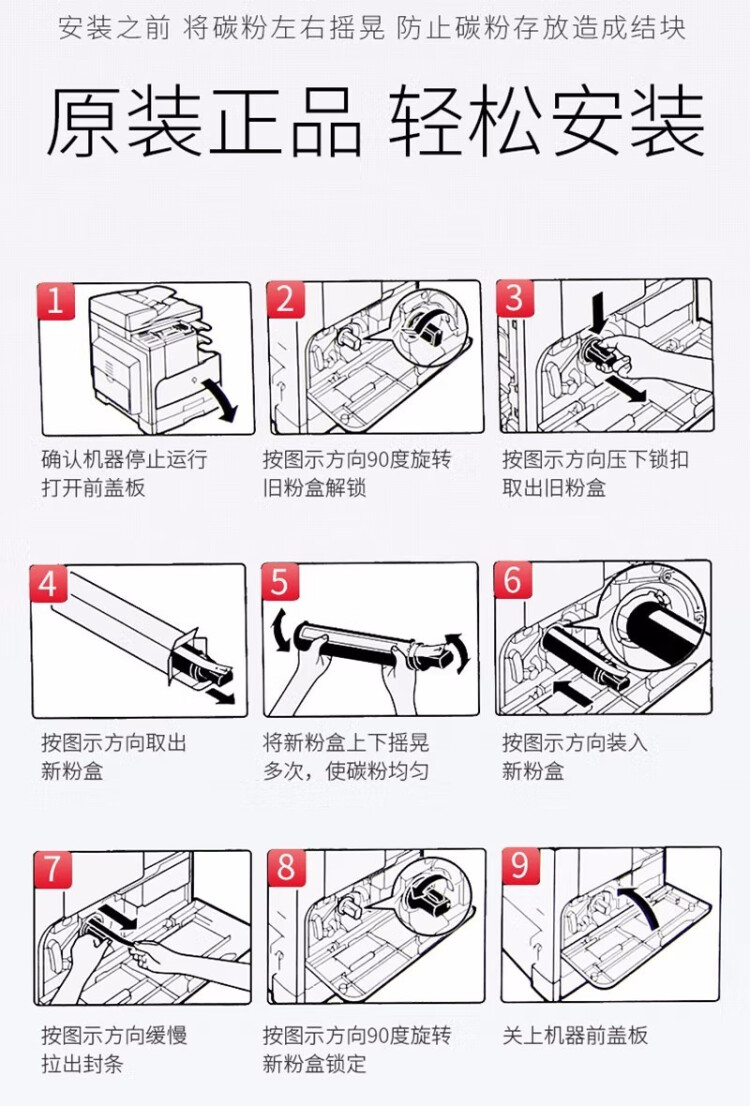 安装之前 将碳粉左右摇晃 防止碳粉存放造成结块

原装正品 轻松安装

1
确认机器停止运行
打开前盖板

2
按图示方向90度旋转
旧粉盒解锁

3
按图示方向压下锁扣
取出旧粉盒

4
按图示方向取出
新粉盒

5
将新粉盒上下摇晃
多次，使碳粉均匀

6
按图示方向装入
新粉盒

7
按图示方向缓慢
拉出封条

8
按图示方向90度旋转
新粉盒锁定

9
关上机器前盖板