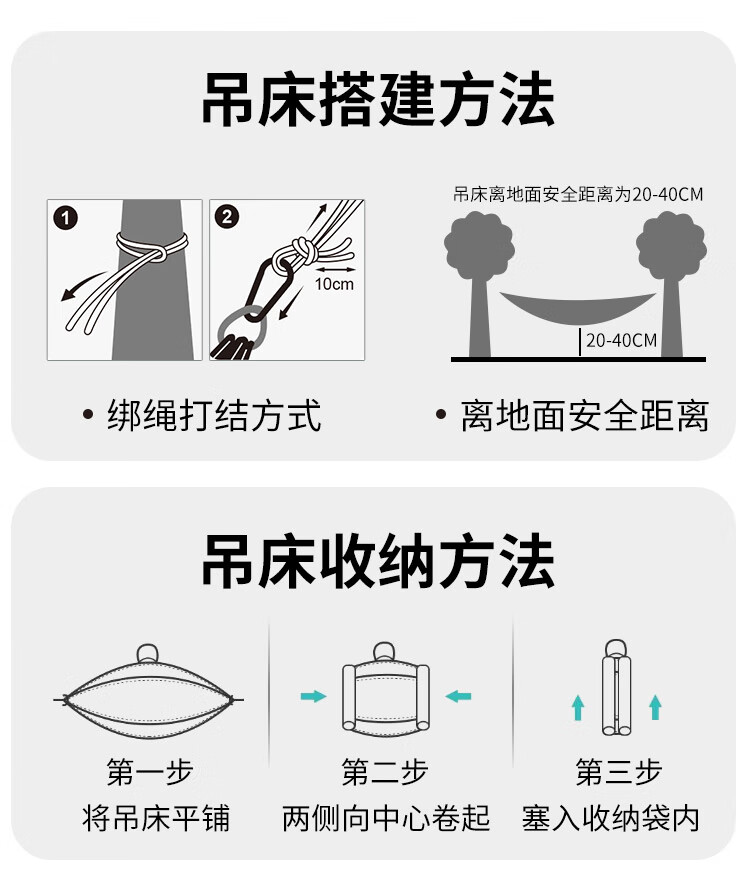 吊床搭建方法

1

2

10cm

吊床离地面安全距离为20-40CM

20-40CM

• 绑绳打结方式

• 离地面安全距离

吊床收纳方法

第一步
将吊床平铺

第二步
两侧向中心卷起

第三步
塞入收纳袋内