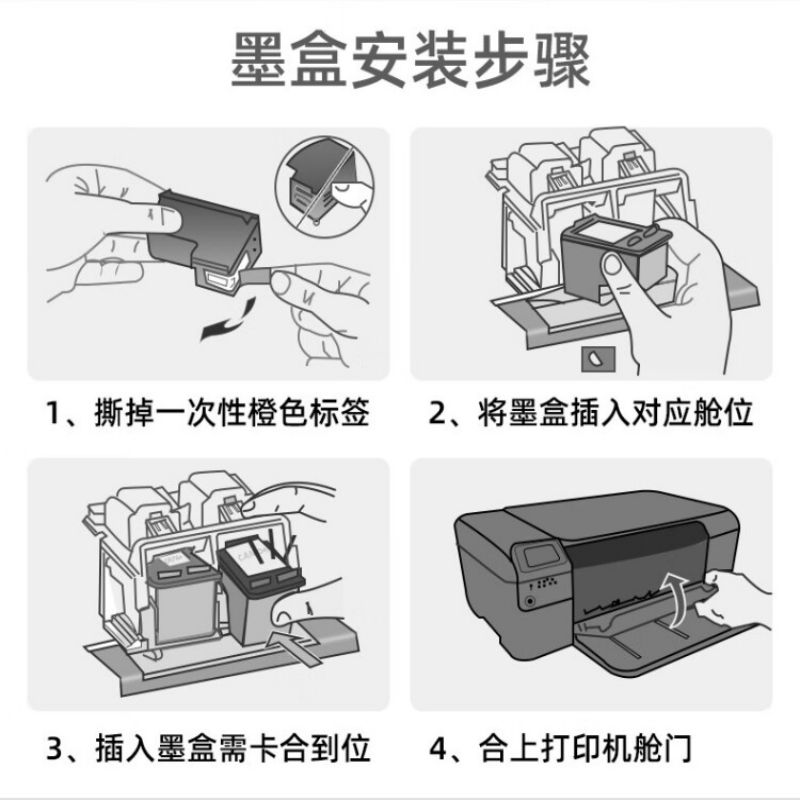 墨盒安装步骤

1、撕掉一次性橙色标签

2、将墨盒插入对应舱位

3、插入墨盒需卡合到位

4、合上打印机舱门