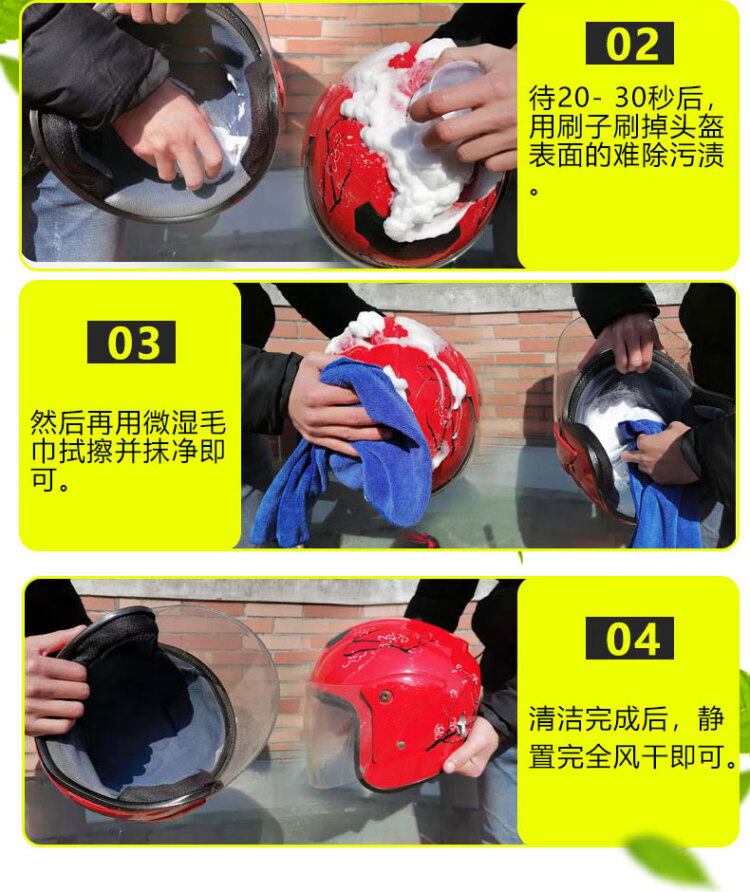 02

待20- 30秒后，用刷子刷掉头盔表面的难除污渍。

03

然后再用微湿毛巾拭擦并抹净即可。

04

清洁完成后，静置完全风干即可。