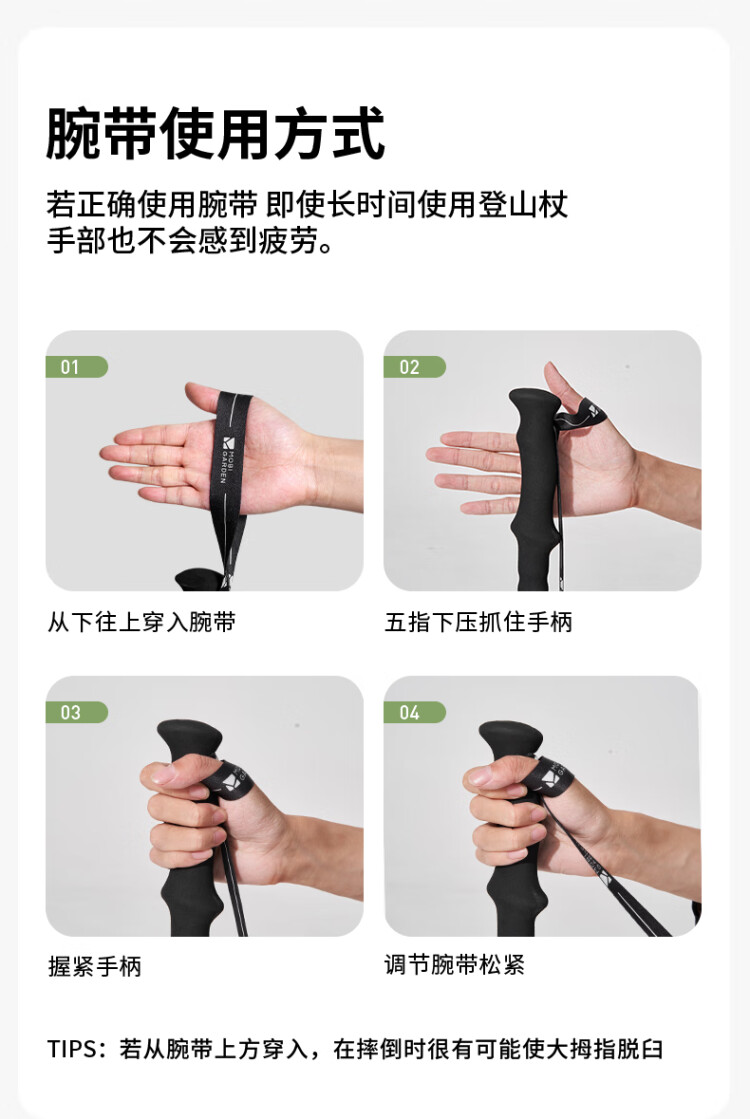 腕带使用方式

若正确使用腕带 即使长时间使用登山杖
手部也不会感到疲劳。

01

MOBI GARDEN

从下往上穿入腕带

02

五指下压抓住手柄

03

握紧手柄

04

调节腕带松紧

TIPS：若从腕带上方穿入，在摔倒时很有可能使大拇指脱臼