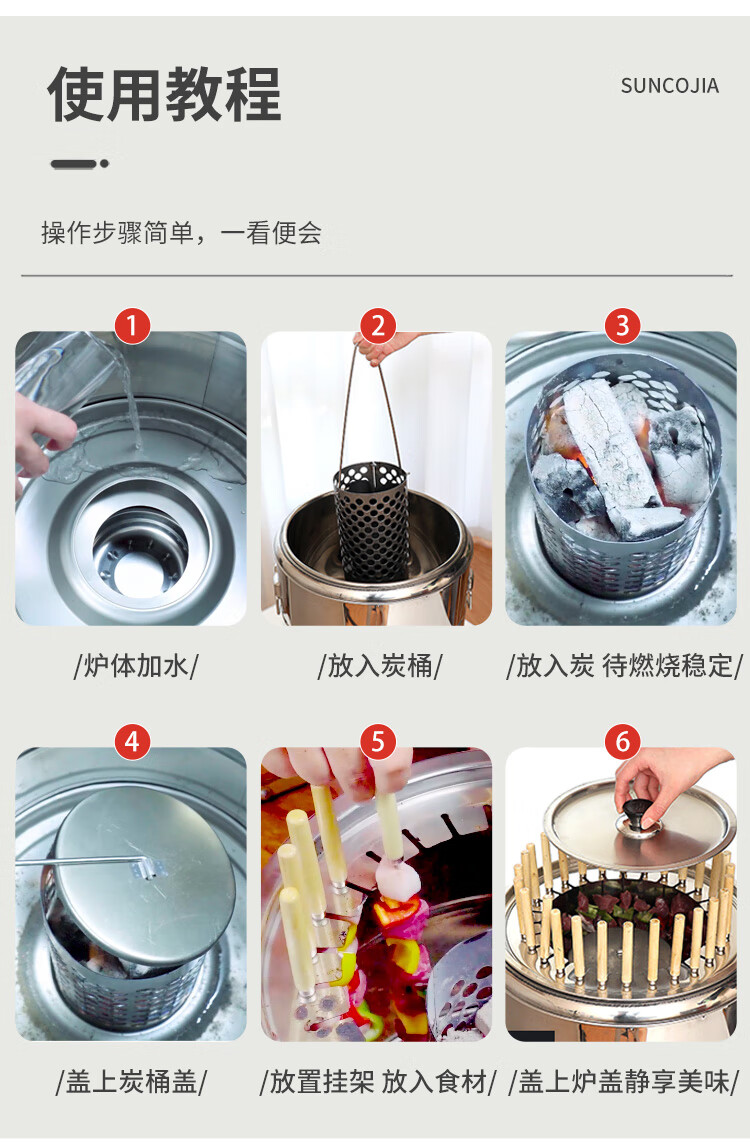 使用教程

SUNCOJIA

操作步骤简单，一看便会

1
/炉体加水/

2
/放入炭桶/

3
/放入炭 待燃烧稳定/

4
/盖上炭桶盖/

5
/放置挂架 放入食材/

6
/盖上炉盖静享美味/