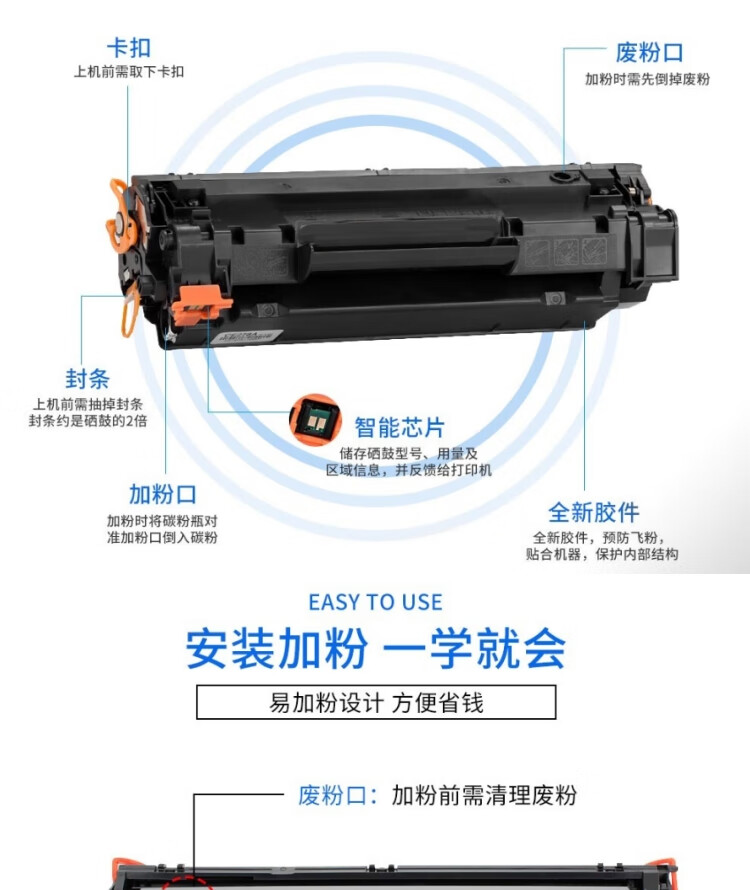 卡扣
上机前需取下卡扣

废粉口
加粉时需先倒掉废粉

封条
上机前需抽掉封条
封条约是硒鼓的2倍

智能芯片
储存硒鼓型号、用量及区域信息，并反馈给打印机

加粉口
加粉时将碳粉瓶对准加粉口倒入碳粉

全新胶件
全新胶件，预防飞粉，贴合机器，保护内部结构

EASY TO USE
安装加粉 一学就会
易加粉设计 方便省钱

废粉口：加粉前需清理废粉