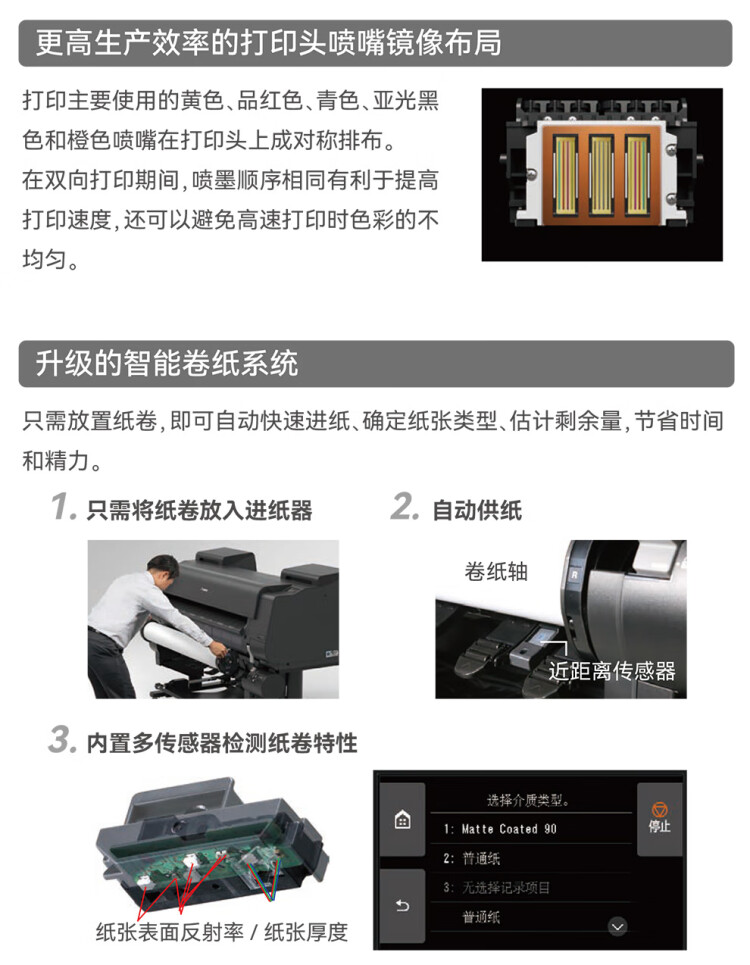 更高生产效率的打印头喷嘴镜像布局

打印主要使用的黄色、品红色、青色、亚光黑色和橙色喷嘴在打印头上成对称排布。
在双向打印期间，喷墨顺序相同有利于提高打印速度，还可以避免高速打印时色彩的不均匀。

升级的智能卷纸系统

只需放置纸卷，即可自动快速进纸、确定纸张类型、估计剩余量，节省时间和精力。

1. 只需将纸卷放入进纸器

2. 自动供纸

卷纸轴

近距离传感器

3. 内置多传感器检测纸卷特性

纸张表面反射率 / 纸张厚度

选择介质类型。

1: Matte Coated 90

2: 普通纸

3: 无选择记录项目

普通纸

停止