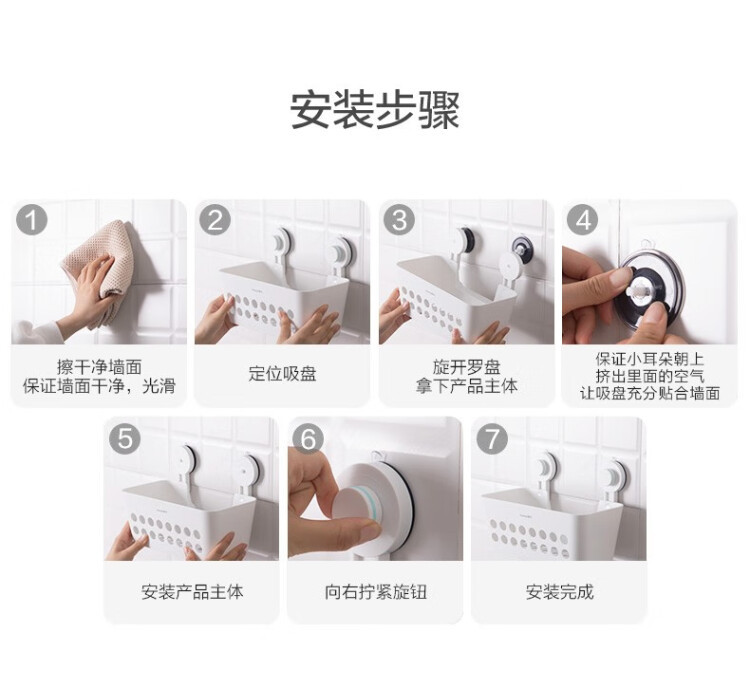 安装步骤

1
擦干净墙面
保证墙面干净，光滑

2
定位吸盘

3
旋开罗盘
拿下产品主体

4
保证小耳朵朝上
挤出里面的空气
让吸盘充分贴合墙面

5
安装产品主体

6
向右拧紧旋钮

7
安装完成