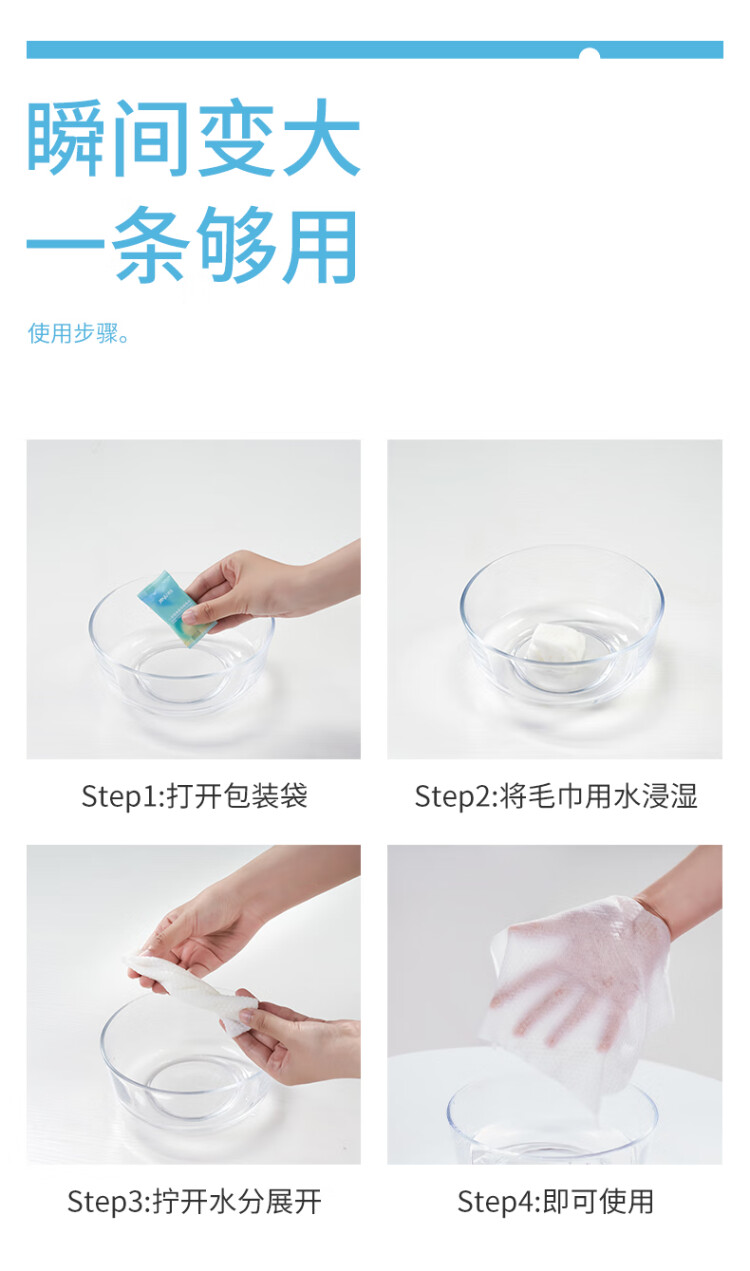 瞬间变大
一条够用

使用步骤。

Step1:打开包装袋

Step2:将毛巾用水浸湿

Step3:拧开水分展开

Step4:即可使用