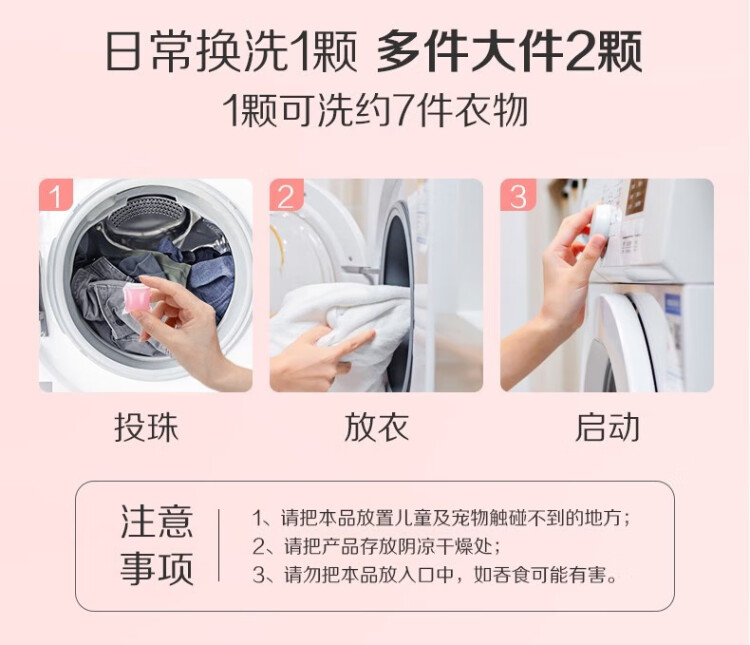 日常换洗1颗 多件大件2颗

1颗可洗约7件衣物

1

投珠

2

放衣

3

启动

注意事项

1、请把本品放置儿童及宠物触碰不到的地方；
2、请把产品存放阴凉干燥处；
3、请勿把本品放入口中，如吞食可能有害。