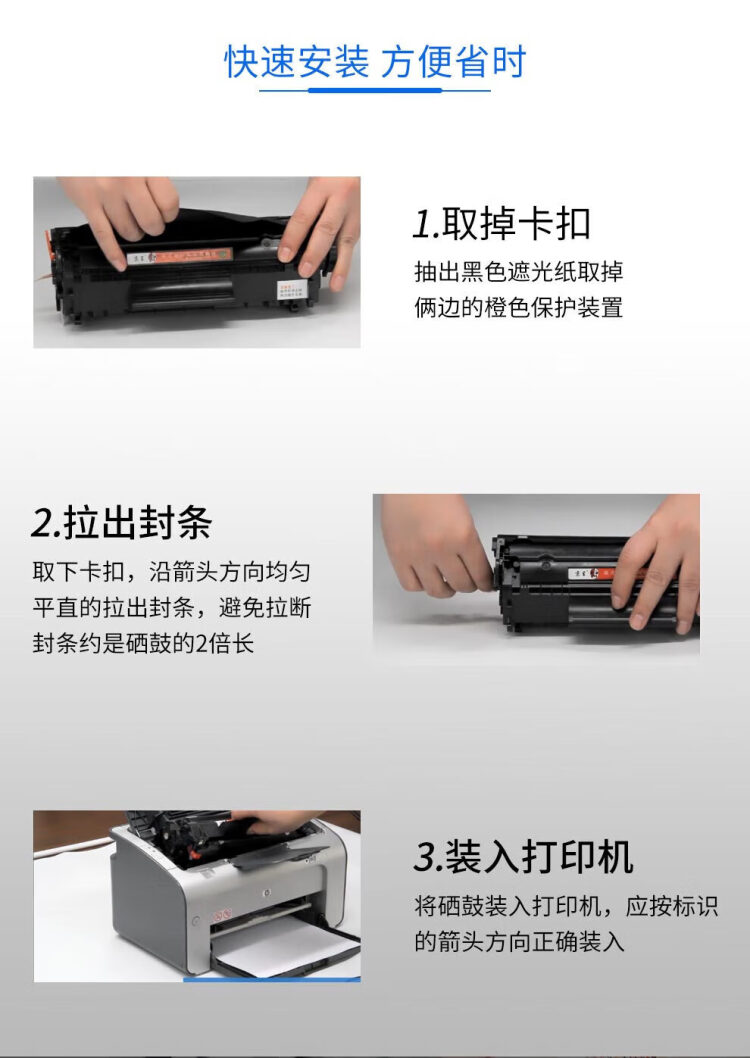 快速安装 方便省时

1.取掉卡扣
抽出黑色遮光纸取掉俩边的橙色保护装置

2.拉出封条
取下卡扣，沿箭头方向均匀平直的拉出封条，避免拉断封条约是硒鼓的2倍长

3.装入打印机
将硒鼓装入打印机，应按标识的箭头方向正确装入