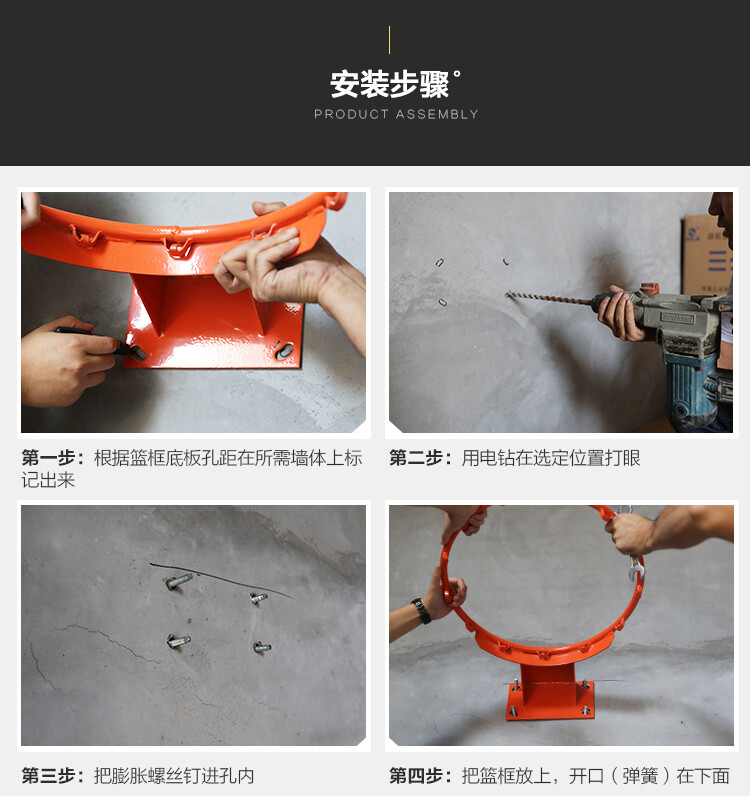 安装步骤°
PRODUCT ASSEMBLY

第一步：根据篮框底板孔距在所需墙体上标记出来

第二步：用电钻在选定位置打眼

第三步：把膨胀螺丝钉进孔内

第四步：把篮框放上，开口（弹簧）在下面