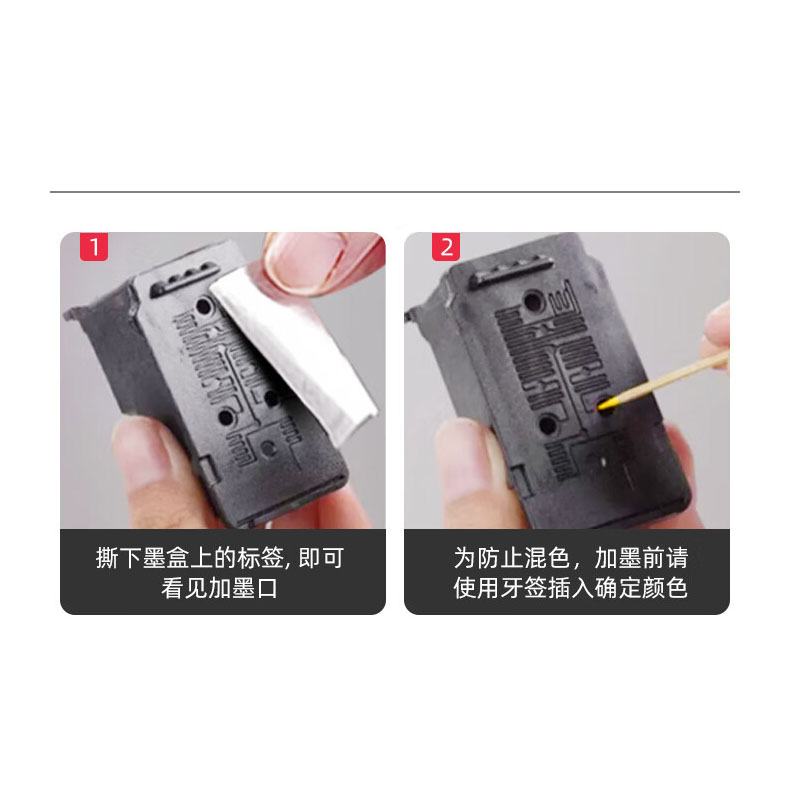 1

撕下墨盒上的标签, 即可看见加墨口

2

为防止混色，加墨前请使用牙签插入确定颜色