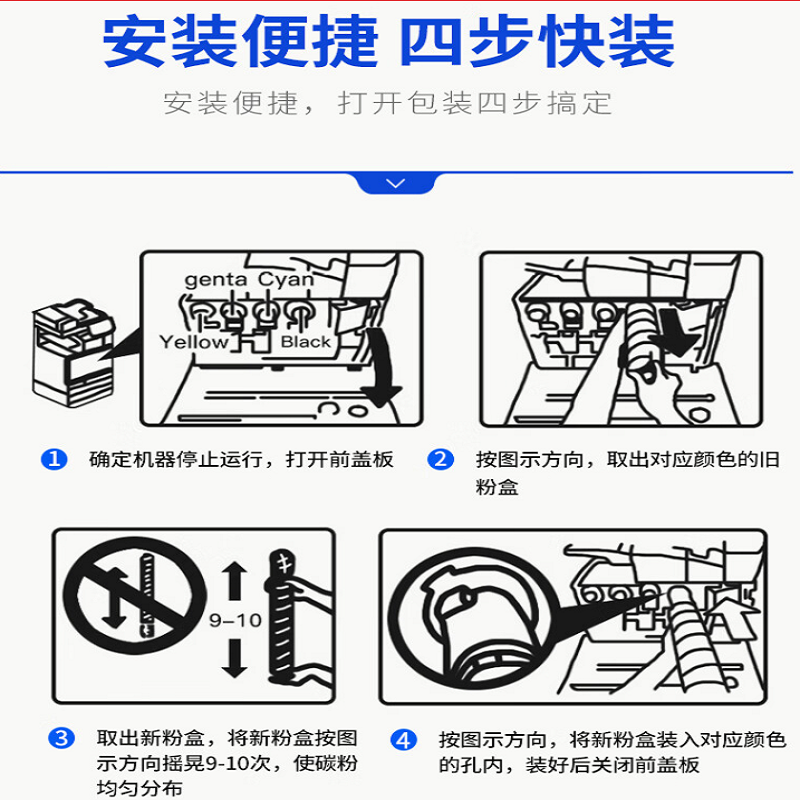 安装便捷 四步快装

安装便捷，打开包装四步搞定

genta Cyan
Yellow Black

1 确定机器停止运行，打开前盖板

2 按图示方向，取出对应颜色的旧粉盒

9–10

3 取出新粉盒，将新粉盒按图示方向摇晃9-10次，使碳粉均匀分布

4 按图示方向，将新粉盒装入对应颜色的孔内，装好后关闭前盖板